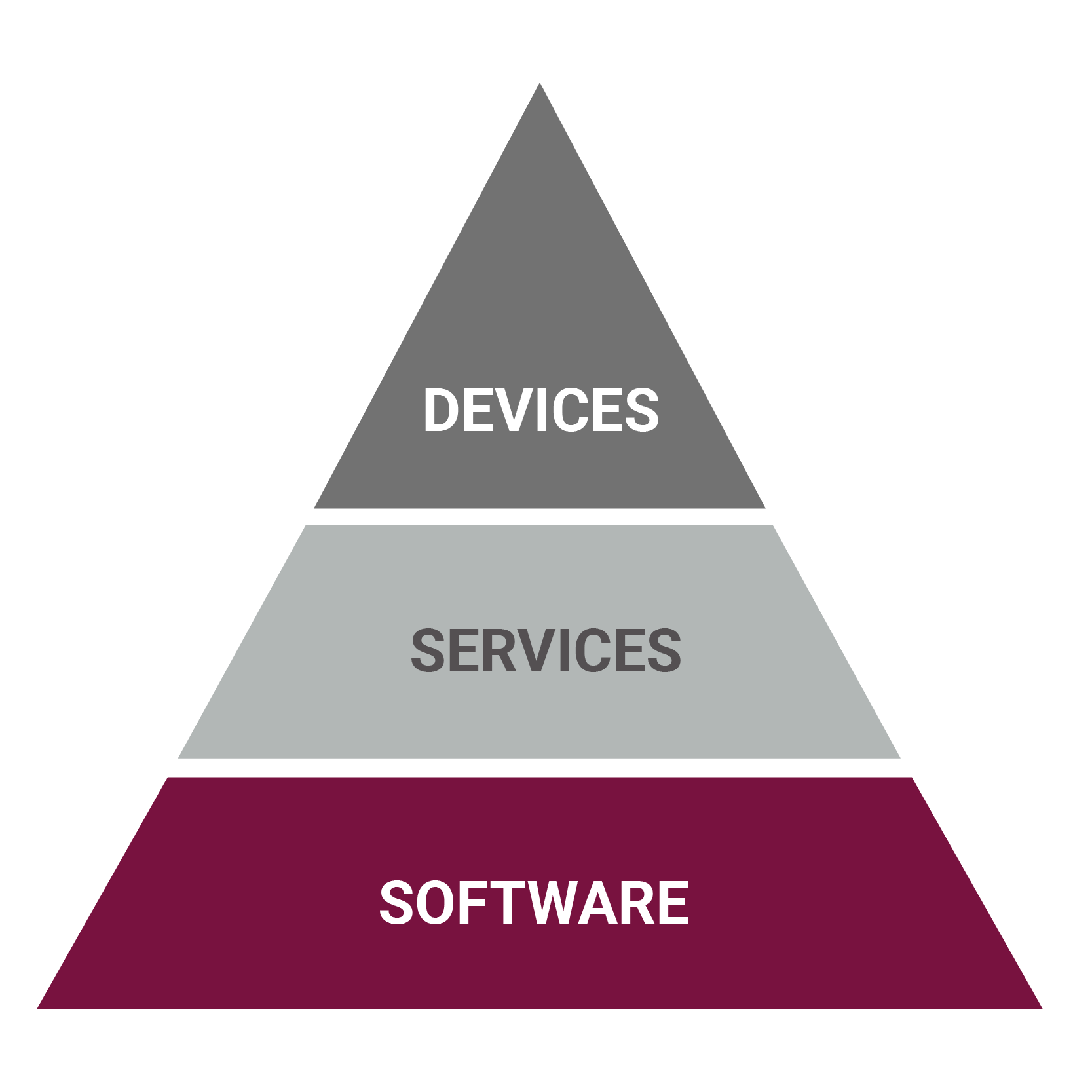 DEVICES

SERVICES

SOFTWARE